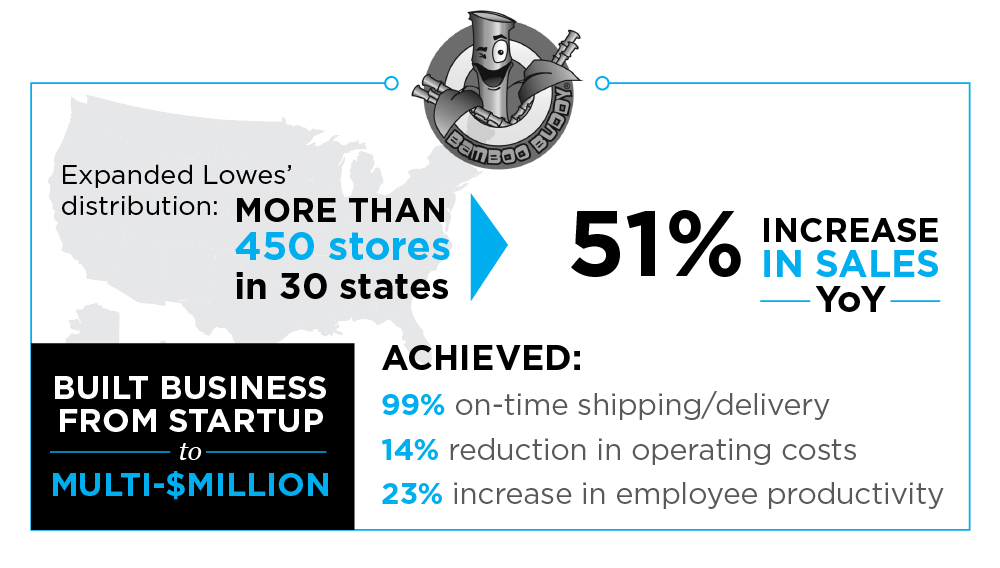 BAMBOO BUDDY

Expanded Lowes' distribution: MORE THAN 450 stores in 30 states

51% INCREASE IN SALES YoY

BUILT BUSINESS FROM STARTUP to MULTI-$MILLION

ACHIEVED:
99% on-time shipping/delivery
14% reduction in operating costs
23% increase in employee productivity